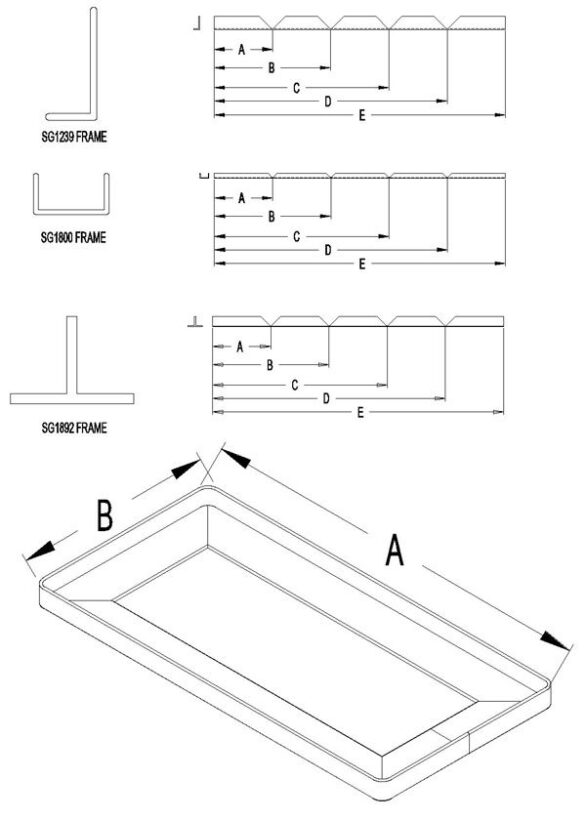 SG1239 FRAME

A
B
C
D
E

SG1800 FRAME

A
B
C
D
E

SG1892 FRAME

A
B
C
D
E

B
A